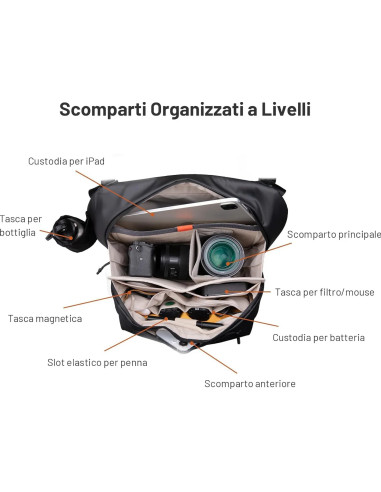 Scomparti Organizzati a Livelli

Custodia per iPad

Tasca per bottiglia

Scomparto principale

Tasca per filtro/mouse

Tasca magnetica

Custodia per batteria

Slot elastico per penna

Scomparto anteriore