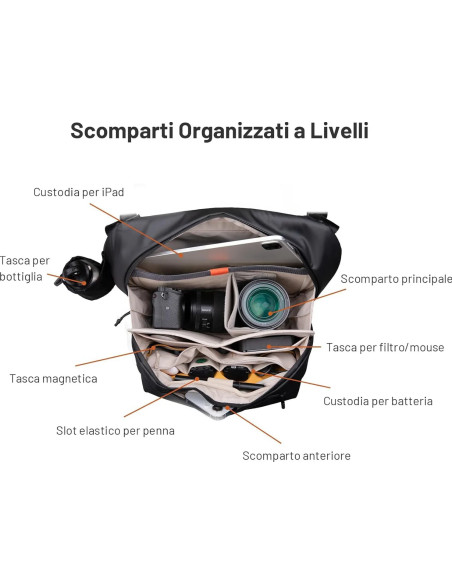 Scomparti Organizzati a Livelli

Custodia per iPad

Tasca per bottiglia

Scomparto principale

Tasca per filtro/mouse

Tasca magnetica

Custodia per batteria

Slot elastico per penna

Scomparto anteriore