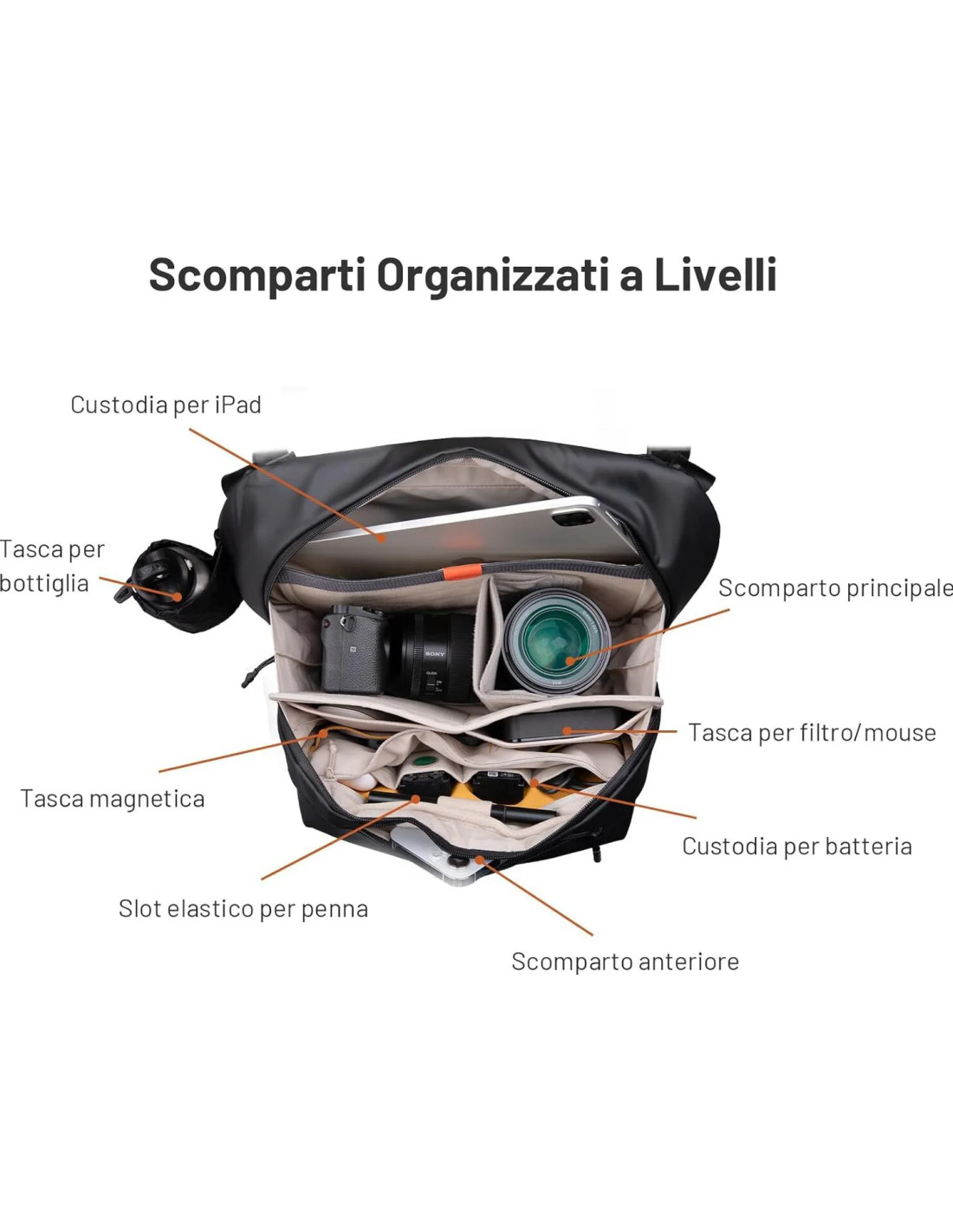 Scomparti Organizzati a Livelli

Custodia per iPad

Tasca per bottiglia

Scomparto principale

SONY

Tasca per filtro/mouse

Tasca magnetica

Custodia per batteria

Slot elastico per penna

Scomparto anteriore